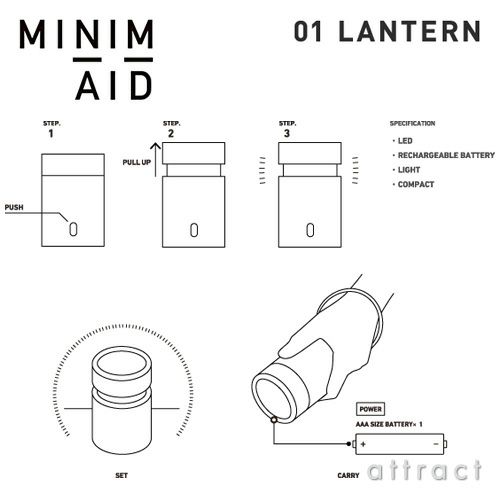 MINIM
AID

01 LANTERN

STEP.
1

PUSH

STEP.
2

PULL UP

STEP.
3

SPECIFICATION

・LED
・RECHARGEABLE BATTERY
・LIGHT
・COMPACT

SET

POWER

AAA SIZE BATTERY× 1

+ −

CARRY

attract