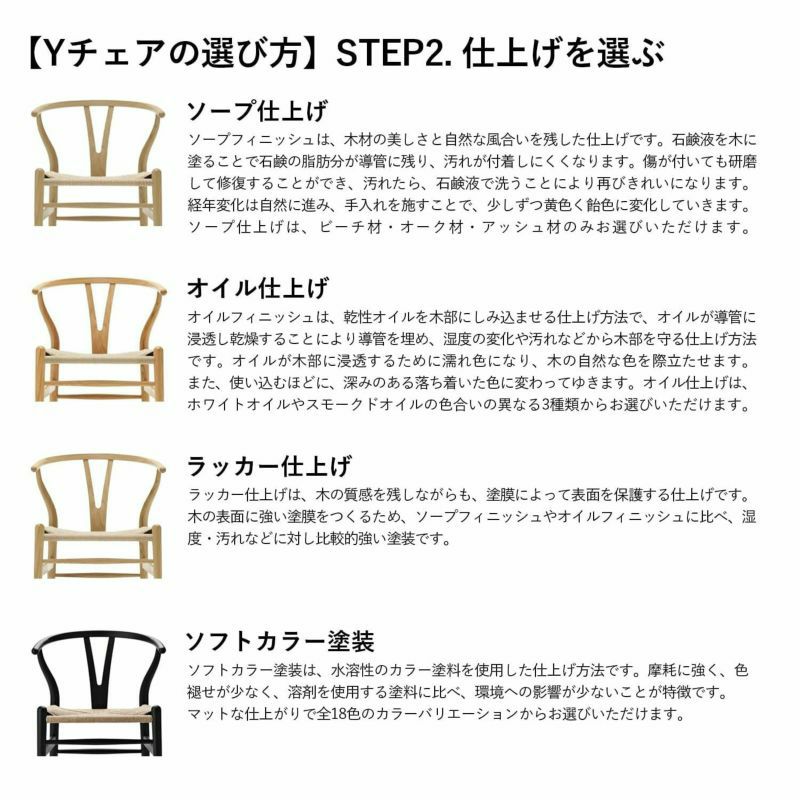 【Yチェアの選び方】STEP2. 仕上げを選ぶ

ソープ仕上げ

ソープフィニッシュは、木材の美しさと自然な風合いを残した仕上げです。石鹸液を木に塗ることで石鹸の脂肪分が導管に残り、汚れが付着しにくくなります。傷が付いても研磨して修復することができ、汚れたら、石鹸液で洗うことにより再びきれいになります。経年変化は自然に進み、手入れを施すことで、少しずつ黄色く飴色に変化していきます。ソープ仕上げは、ビーチ材・オーク材・アッシュ材のみお選びいただけます。

オイル仕上げ

オイルフィニッシュは、乾性オイルを木部にしみ込ませる仕上げ方法で、オイルが導管に浸透し乾燥することにより導管を埋め、湿度の変化や汚れなどから木部を守る仕上げ方法です。オイルが木部に浸透するために濡れ色になり、木の自然な色を際立たせます。また、使い込むほどに、深みのある落ち着いた色に変わってゆきます。オイル仕上げは、ホワイトオイルやスモークドオイルの色合いの異なる3種類からお選びいただけます。

ラッカー仕上げ

ラッカー仕上げは、木の質感を残しながらも、塗膜によって表面を保護する仕上げです。木の表面に強い塗膜をつくるため、ソープフィニッシュやオイルフィニッシュに比べ、湿度・汚れなどに対し比較的強い塗装です。

ソフトカラー塗装

ソフトカラー塗装は、水溶性のカラー塗料を使用した仕上げ方法です。摩耗に強く、色褪せが少なく、溶剤を使用する塗料に比べ、環境への影響が少ないことが特徴です。マットな仕上がりで全18色のカラーバリエーションからお選びいただけます。