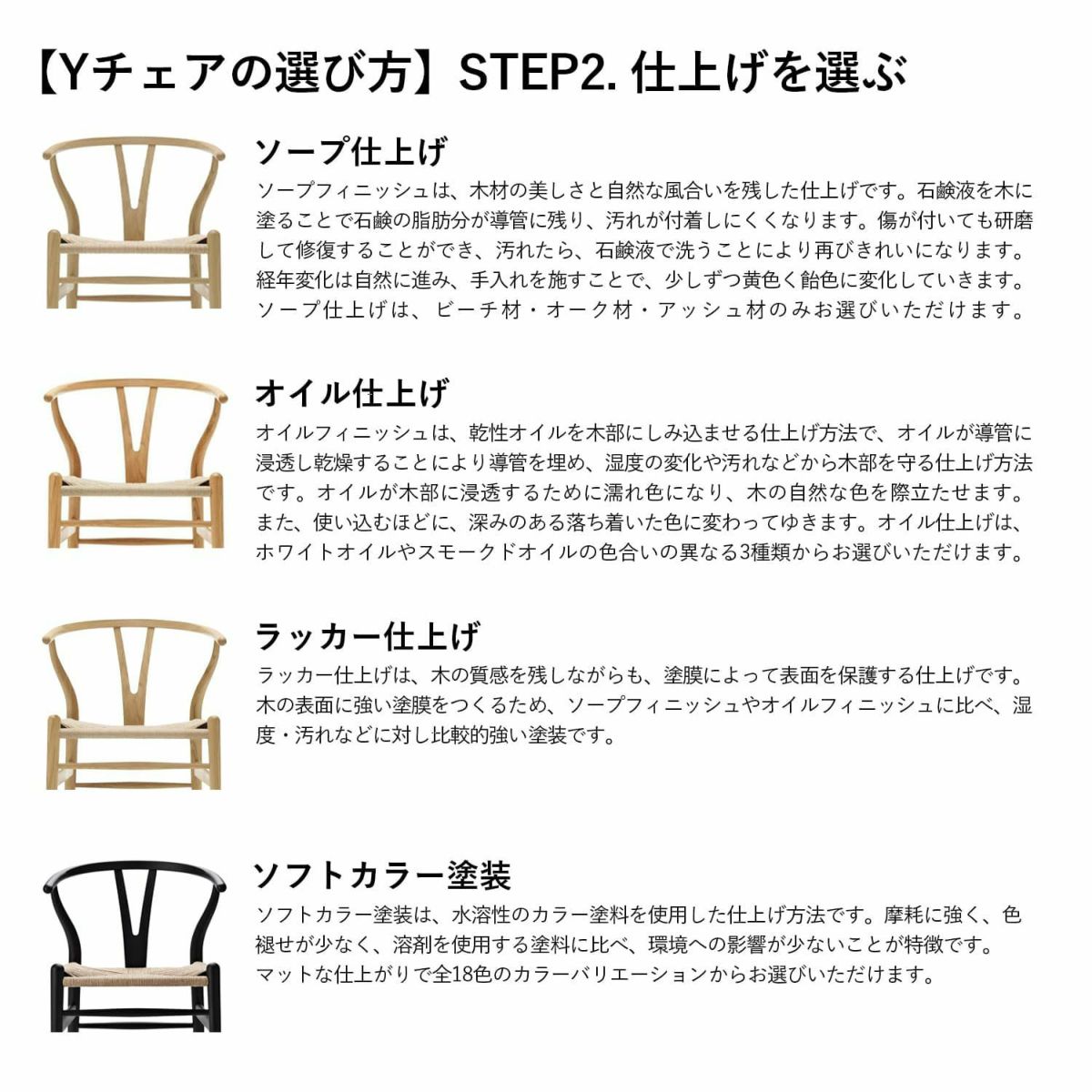 【Yチェアの選び方】STEP2. 仕上げを選ぶ

ソープ仕上げ

ソープフィニッシュは、木材の美しさと自然な風合いを残した仕上げです。石鹸液を木に塗ることで石鹸の脂肪分が導管に残り、汚れが付着しにくくなります。傷が付いても研磨して修復することができ、汚れたら、石鹸液で洗うことにより再びきれいになります。経年変化は自然に進み、手入れを施すことで、少しずつ黄色く飴色に変化していきます。ソープ仕上げは、ビーチ材・オーク材・アッシュ材のみお選びいただけます。

オイル仕上げ

オイルフィニッシュは、乾性オイルを木部にしみ込ませる仕上げ方法で、オイルが導管に浸透し乾燥することにより導管を埋め、湿度の変化や汚れなどから木部を守る仕上げ方法です。オイルが木部に浸透するために濡れ色になり、木の自然な色を際立たせます。また、使い込むほどに、深みのある落ち着いた色に変わってゆきます。オイル仕上げは、ホワイトオイルやスモークドオイルの色合いの異なる3種類からお選びいただけます。

ラッカー仕上げ

ラッカー仕上げは、木の質感を残しながらも、塗膜によって表面を保護する仕上げです。木の表面に強い塗膜をつくるため、ソープフィニッシュやオイルフィニッシュに比べ、湿度・汚れなどに対し比較的強い塗装です。

ソフトカラー塗装

ソフトカラー塗装は、水溶性のカラー塗料を使用した仕上げ方法です。摩耗に強く、色褪せが少なく、溶剤を使用する塗料に比べ、環境への影響が少ないことが特徴です。マットな仕上がりで全18色のカラーバリエーションからお選びいただけます。